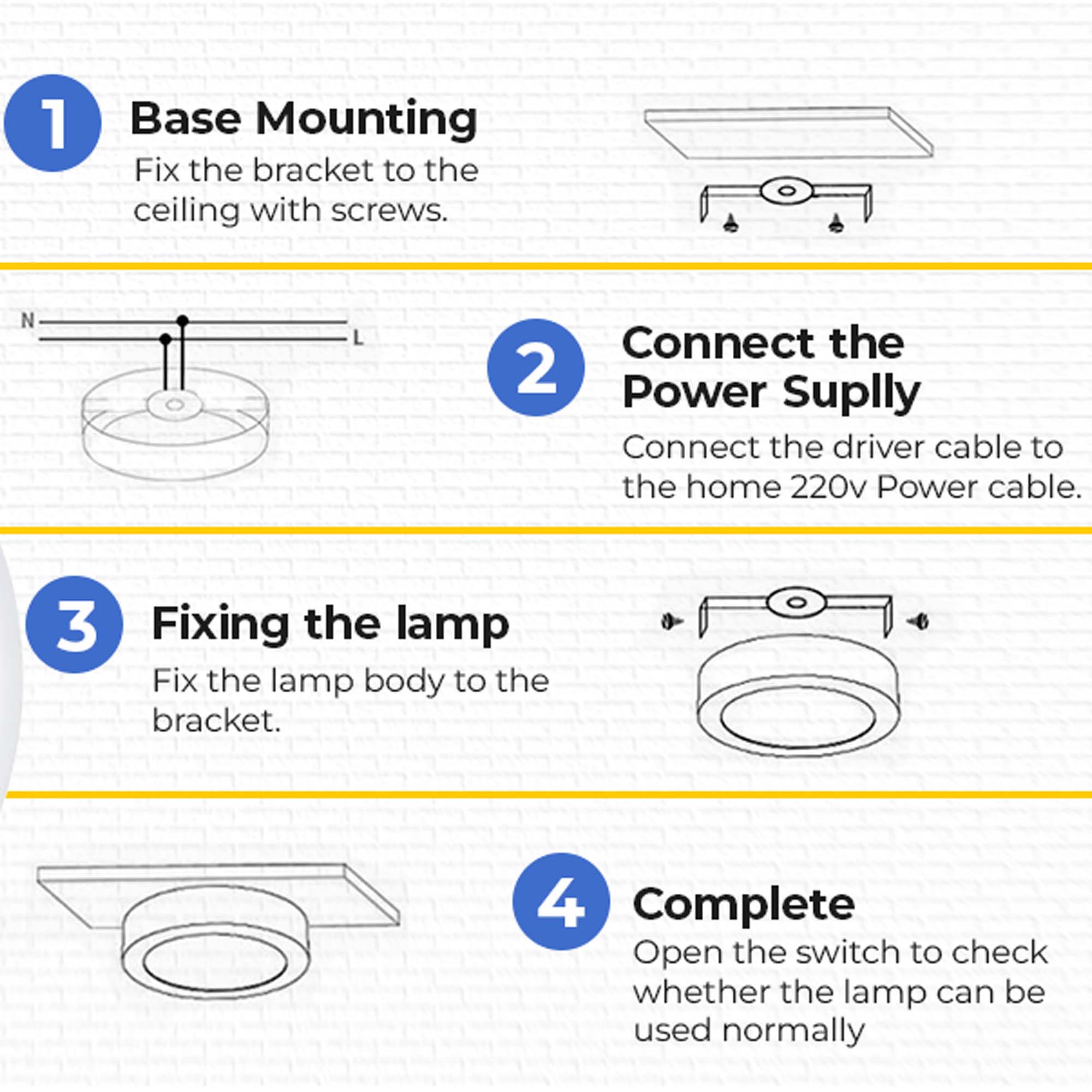 1
Base Mounting
Fix the bracket to the ceiling with screws.

N
L

2
Connect the Power Suplly
Connect the driver cable to the home 220v Power cable.

3
Fixing the lamp
Fix the lamp body to the bracket.

4
Complete
Open the switch to check whether the lamp can be used normally