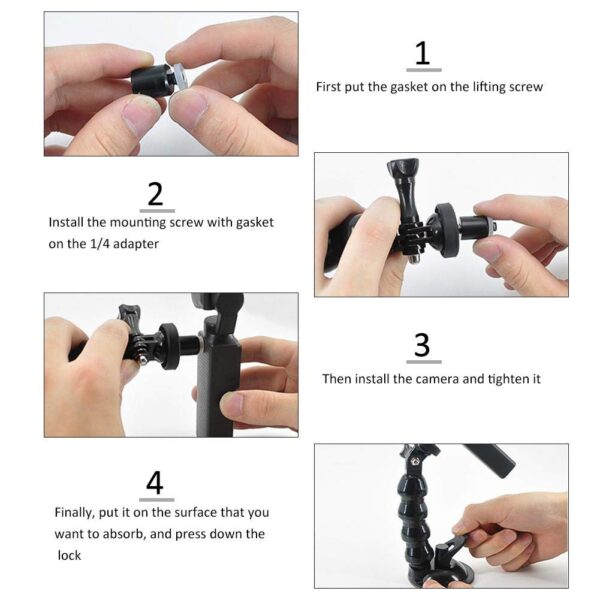 1

First put the gasket on the lifting screw

2

Install the mounting screw with gasket on the 1/4 adapter

3

Then install the camera and tighten it

4

Finally, put it on the surface that you want to absorb, and press down the lock