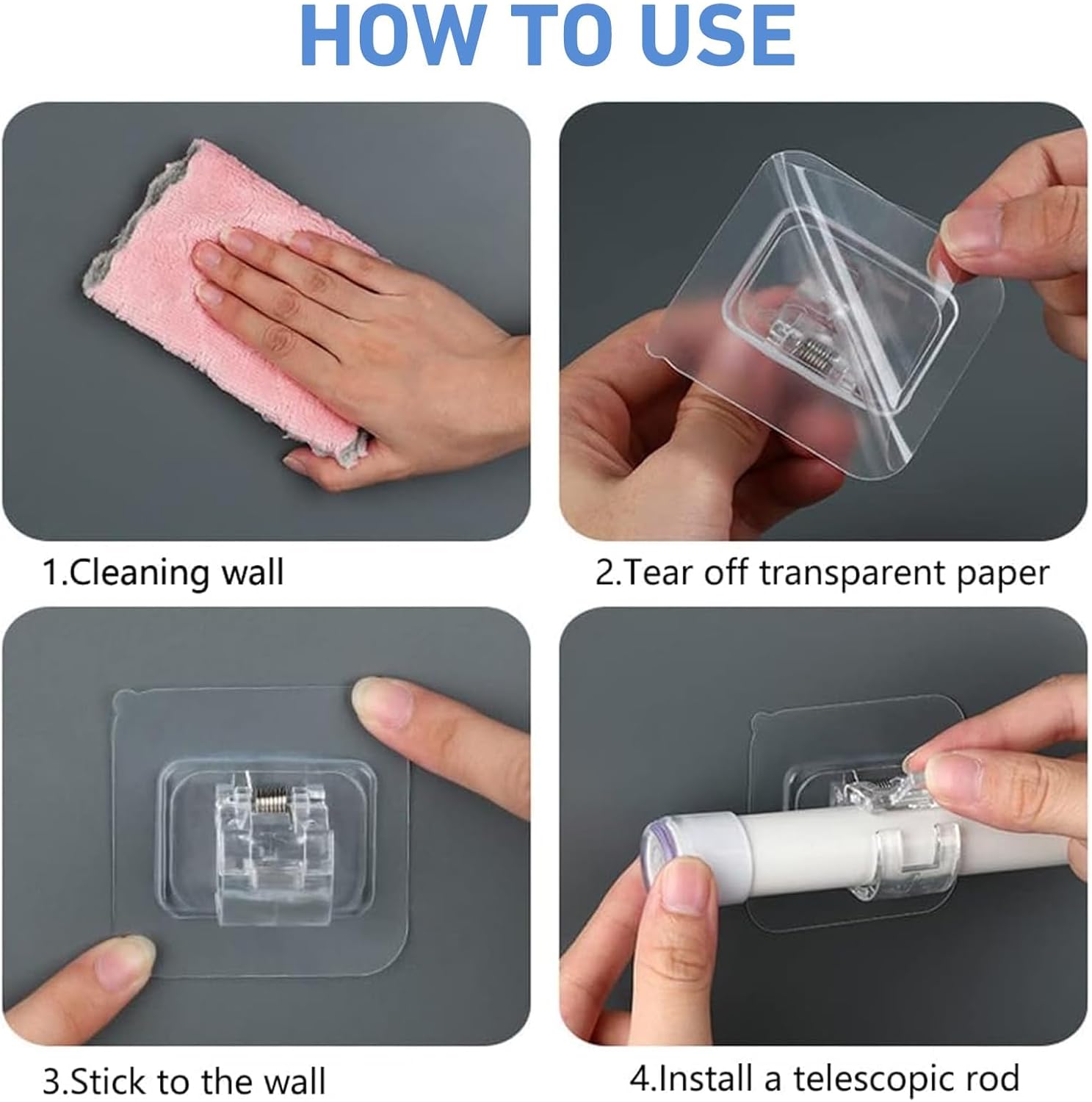 HOW TO USE

1.Cleaning wall

2.Tear off transparent paper

3.Stick to the wall

4.Install a telescopic rod