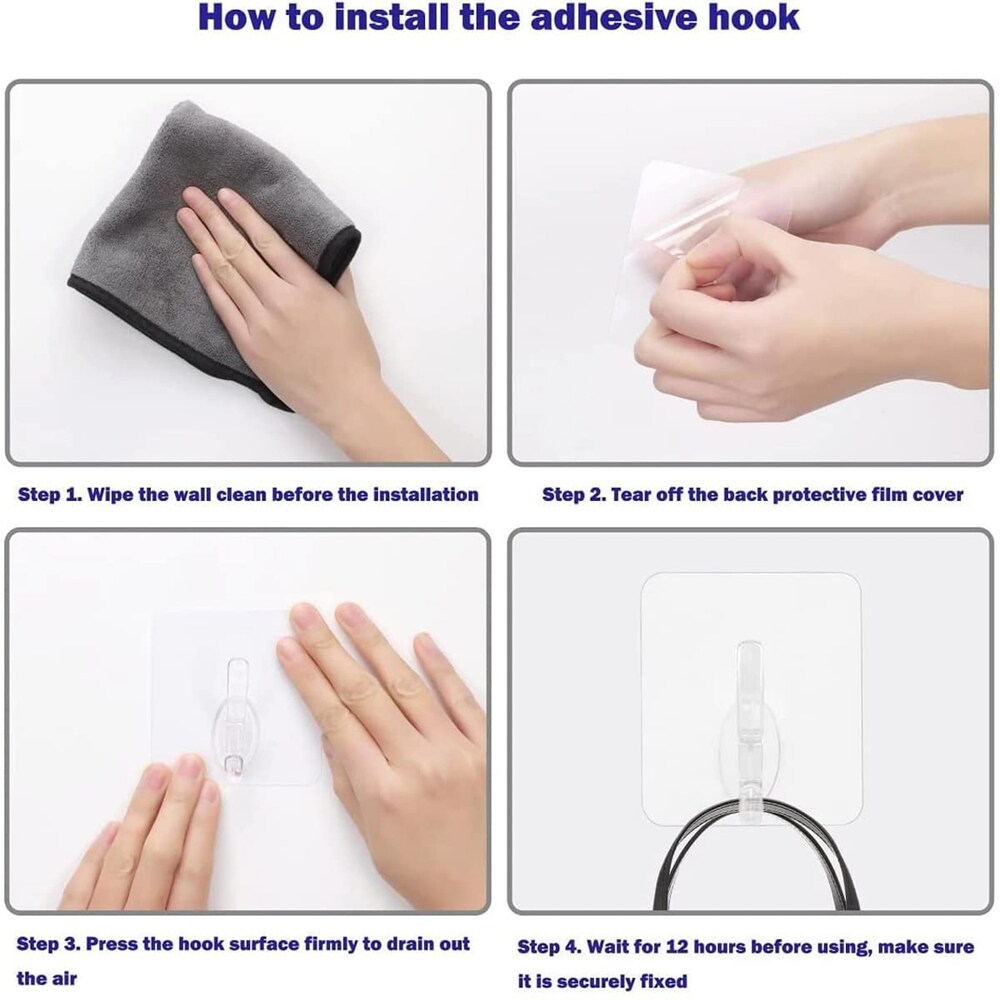 How to install the adhesive hook

Step 1. Wipe the wall clean before the installation

Step 2. Tear off the back protective film cover

Step 3. Press the hook surface firmly to drain out the air

Step 4. Wait for 12 hours before using, make sure it is securely fixed